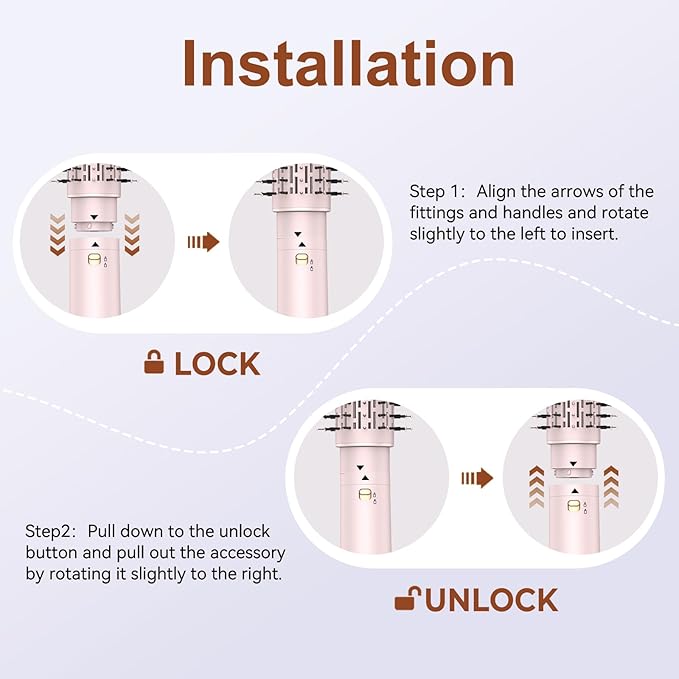 Installation

Step 1: Align the arrows of the fittings and handles and rotate slightly to the left to insert.

LOCK

Step2: Pull down to the unlock button and pull out the accessory by rotating it slightly to the right.

UNLOCK