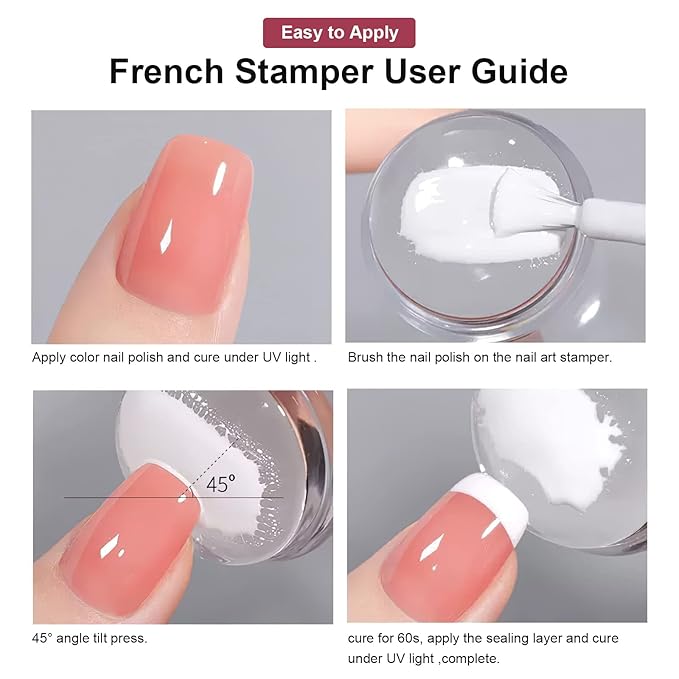 Easy to Apply

French Stamper User Guide

Apply color nail polish and cure under UV light .

Brush the nail polish on the nail art stamper.

45°

45° angle tilt press.

cure for 60s, apply the sealing layer and cure under UV light ,complete.