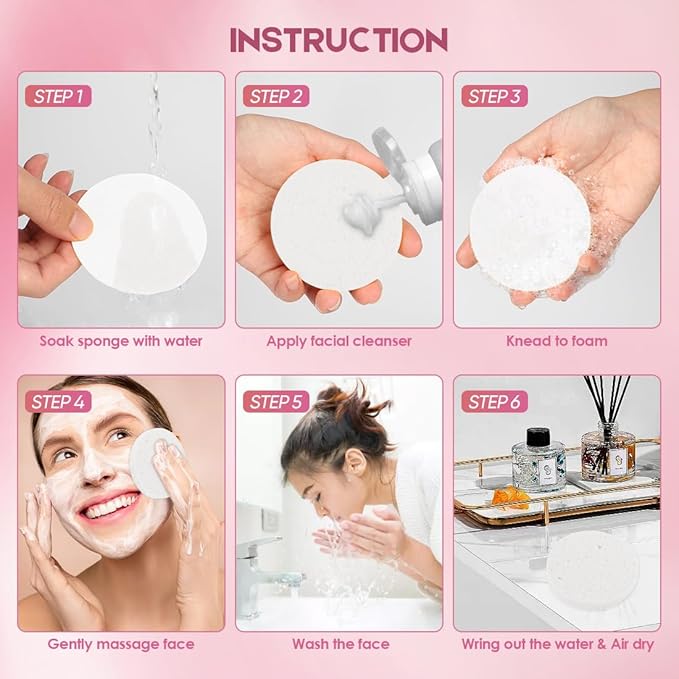 INSTRUCTION

STEP 1

Soak sponge with water

STEP 2

Apply facial cleanser

STEP 3

Knead to foam

STEP 4

Gently massage face

STEP 5

Wash the face

STEP 6

Wring out the water & Air dry