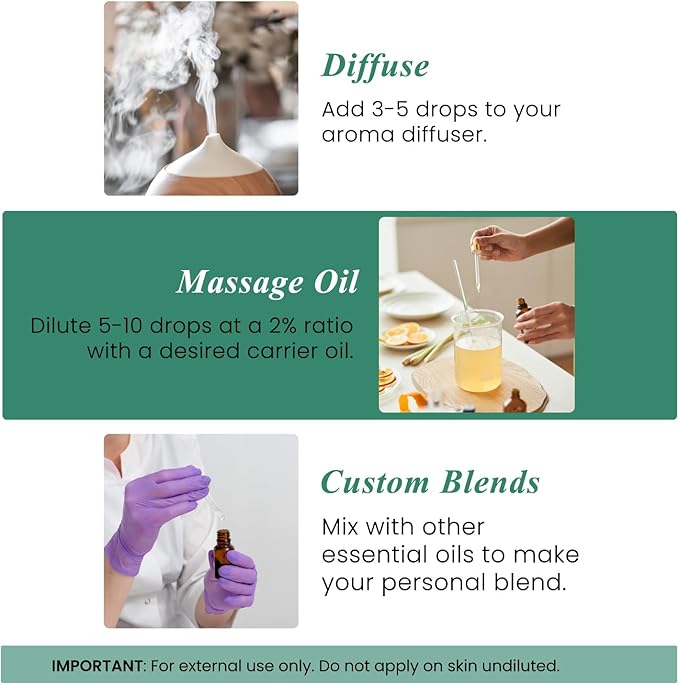 Diffuse
Add 3-5 drops to your aroma diffuser.

Massage Oil
Dilute 5-10 drops at a 2% ratio with a desired carrier oil.

Custom Blends
Mix with other essential oils to make your personal blend.

IMPORTANT: For external use only. Do not apply on skin undiluted.