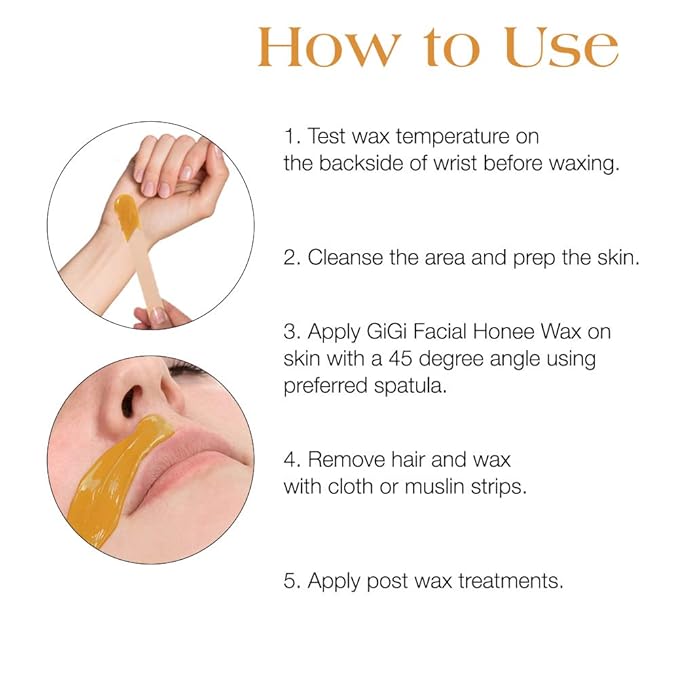 How to Use

1. Test wax temperature on the backside of wrist before waxing.

2. Cleanse the area and prep the skin.

3. Apply GiGi Facial Honee Wax on skin with a 45 degree angle using preferred spatula.

4. Remove hair and wax with cloth or muslin strips.

5. Apply post wax treatments.