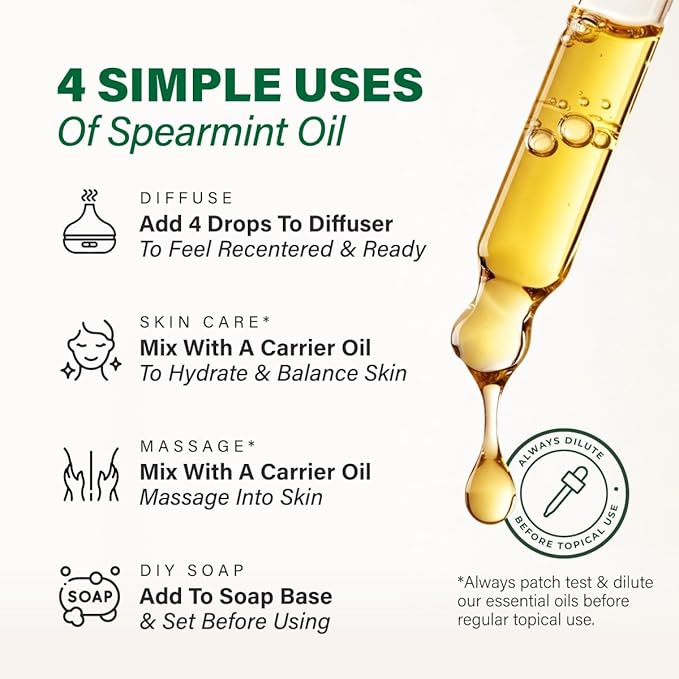 4 SIMPLE USES
Of Spearmint Oil

DIFFUSE
Add 4 Drops To Diffuser
To Feel Recentered & Ready

SKIN CARE*
Mix With A Carrier Oil
To Hydrate & Balance Skin

MASSAGE*
Mix With A Carrier Oil
Massage Into Skin

SOAP
DIY SOAP
Add To Soap Base
& Set Before Using

ALWAYS DILUTE • BEFORE TOPICAL USE •

*Always patch test & dilute our essential oils before regular topical use.