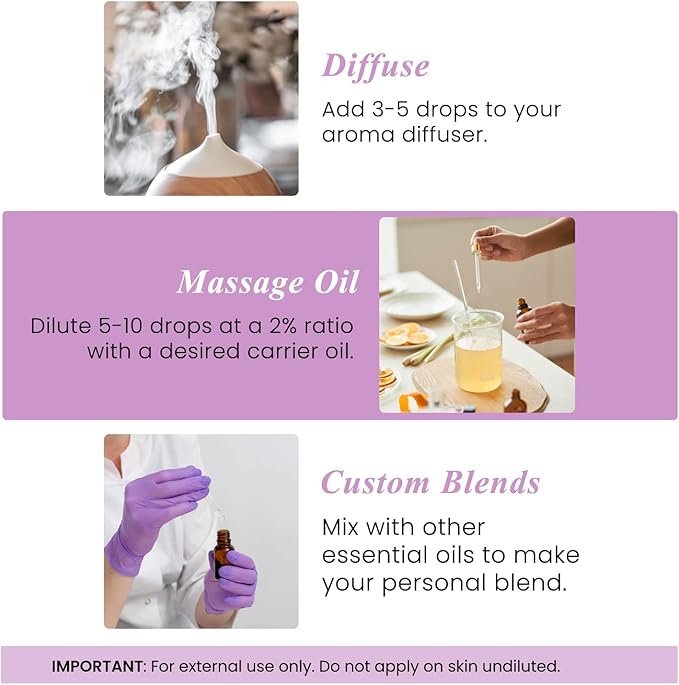 Diffuse

Add 3-5 drops to your aroma diffuser.

Massage Oil

Dilute 5-10 drops at a 2% ratio with a desired carrier oil.

Custom Blends

Mix with other essential oils to make your personal blend.

IMPORTANT: For external use only. Do not apply on skin undiluted.