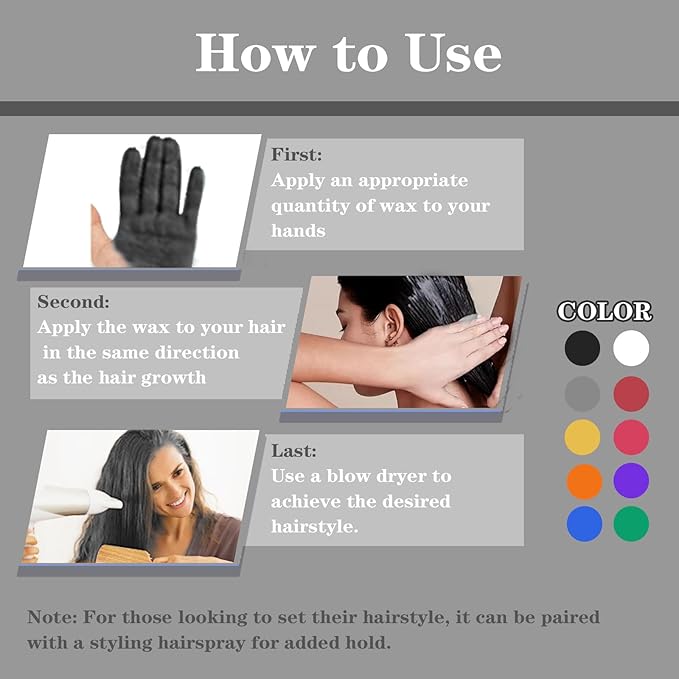 How to Use

First:
Apply an appropriate quantity of wax to your hands

Second:
Apply the wax to your hair in the same direction as the hair growth

COLOR

Last:
Use a blow dryer to achieve the desired hairstyle.

Note: For those looking to set their hairstyle, it can be paired with a styling hairspray for added hold.