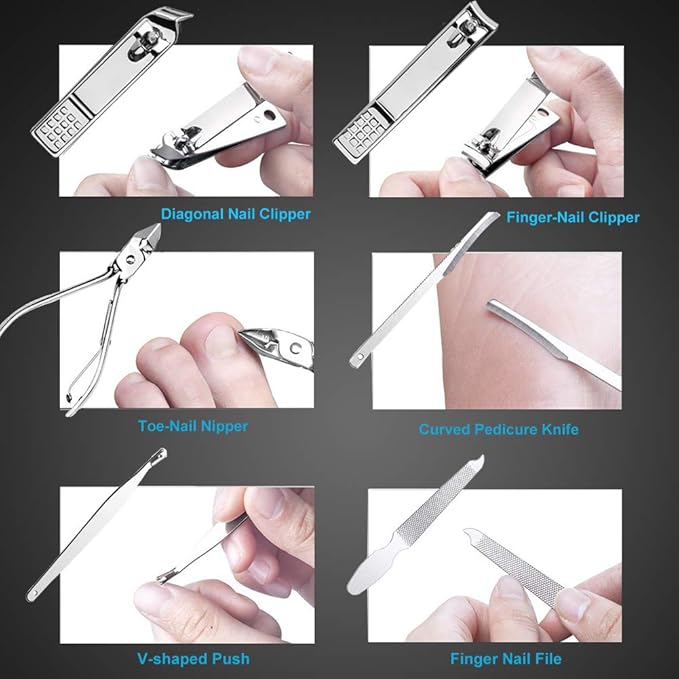 Diagonal Nail Clipper

Finger-Nail Clipper

Toe-Nail Nipper

Curved Pedicure Knife

V-shaped Push

Finger Nail File