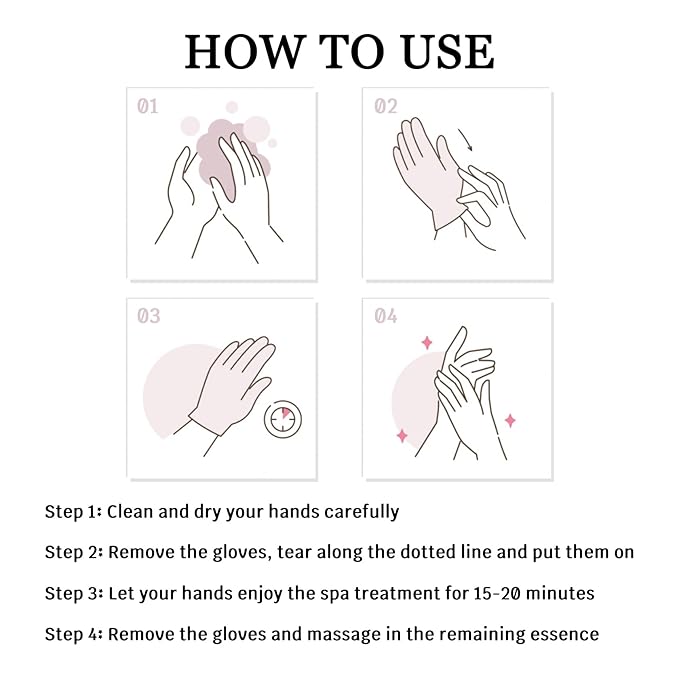 HOW TO USE

01

02

03

04

Step 1: Clean and dry your hands carefully

Step 2: Remove the gloves, tear along the dotted line and put them on

Step 3: Let your hands enjoy the spa treatment for 15-20 minutes

Step 4: Remove the gloves and massage in the remaining essence