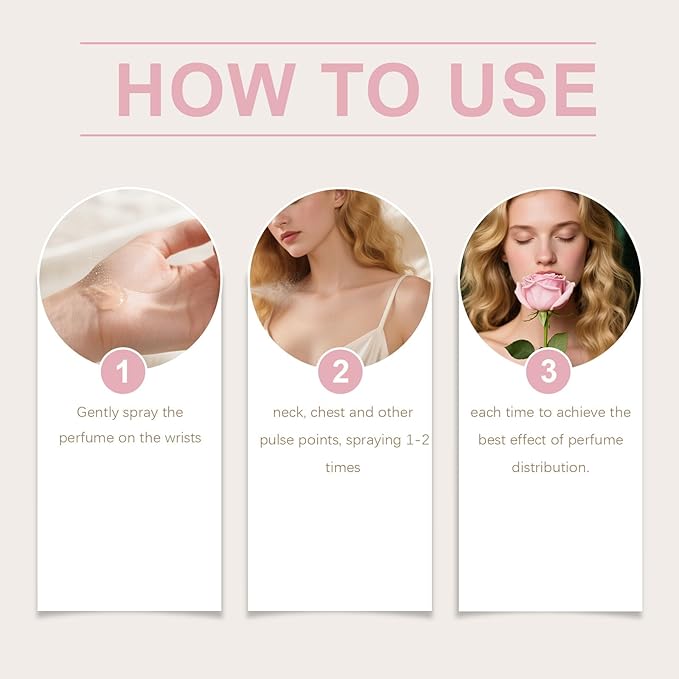 HOW TO USE

1

Gently spray the perfume on the wrists

2

neck, chest and other pulse points, spraying 1-2 times

3

each time to achieve the best effect of perfume distribution.