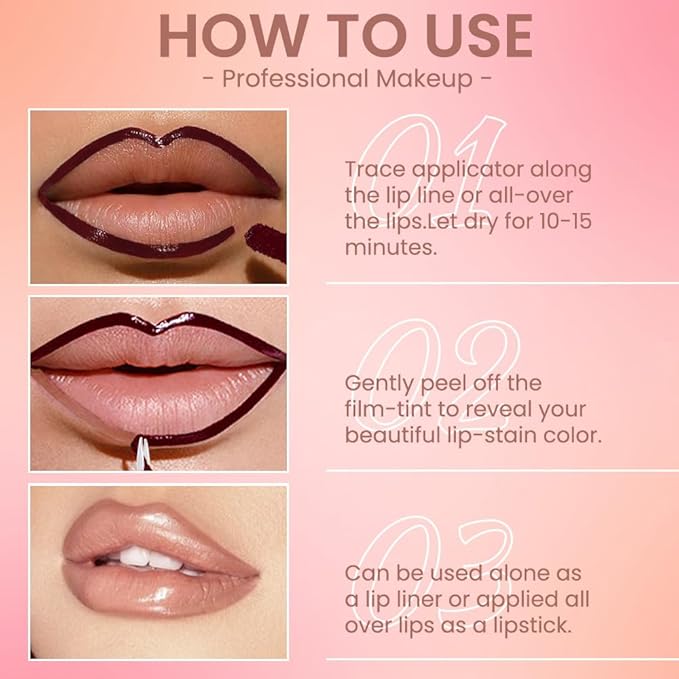 HOW TO USE
- Professional Makeup -

01
Trace applicator along the lip line or all-over the lips.Let dry for 10-15 minutes.

02
Gently peel off the film-tint to reveal your beautiful lip-stain color.

03
Can be used alone as a lip liner or applied all over lips as a lipstick.