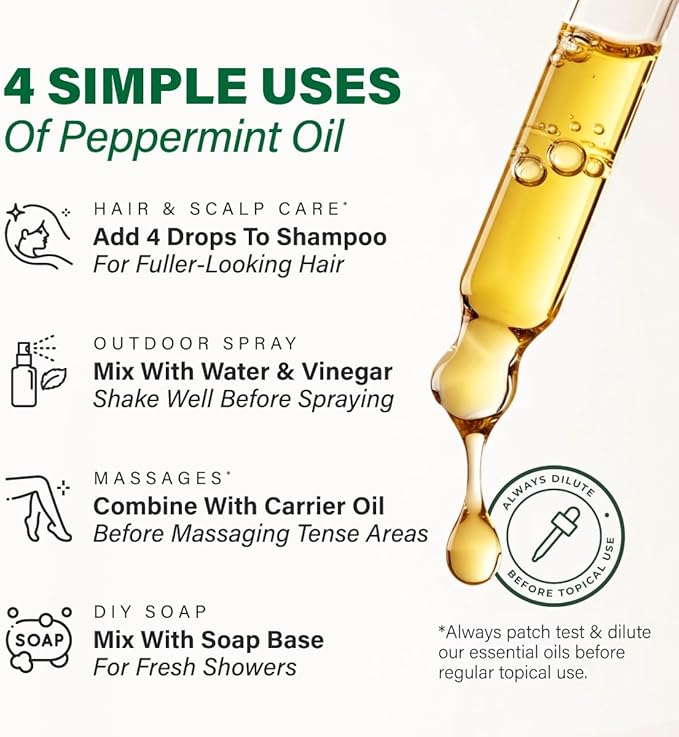 4 SIMPLE USES
Of Peppermint Oil

HAIR & SCALP CARE*
Add 4 Drops To Shampoo
For Fuller-Looking Hair

OUTDOOR SPRAY
Mix With Water & Vinegar
Shake Well Before Spraying

MASSAGES*
Combine With Carrier Oil
Before Massaging Tense Areas

SOAP
DIY SOAP
Mix With Soap Base
For Fresh Showers

ALWAYS DILUTE • BEFORE TOPICAL USE

*Always patch test & dilute our essential oils before regular topical use.