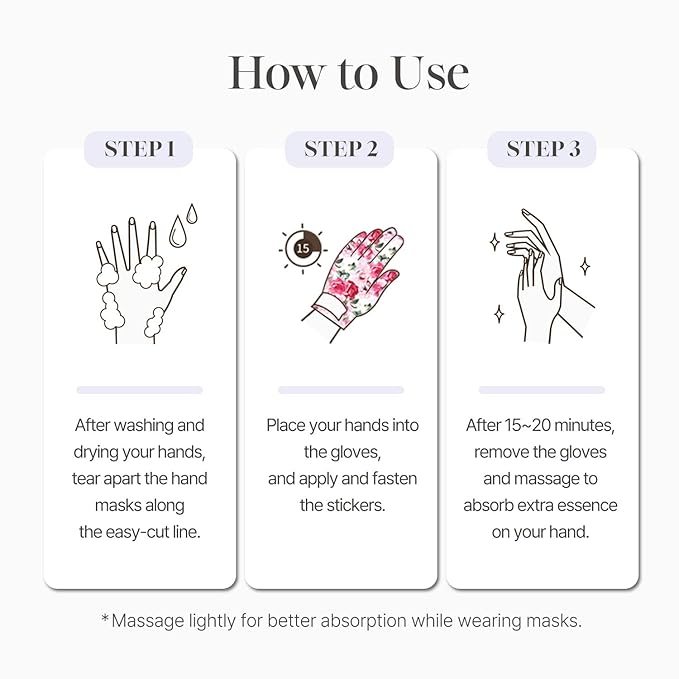 How to Use

STEP 1

After washing and drying your hands, tear apart the hand masks along the easy-cut line.

STEP 2

15

Place your hands into the gloves, and apply and fasten the stickers.

STEP 3

After 15~20 minutes, remove the gloves and massage to absorb extra essence on your hand.

*Massage lightly for better absorption while wearing masks.