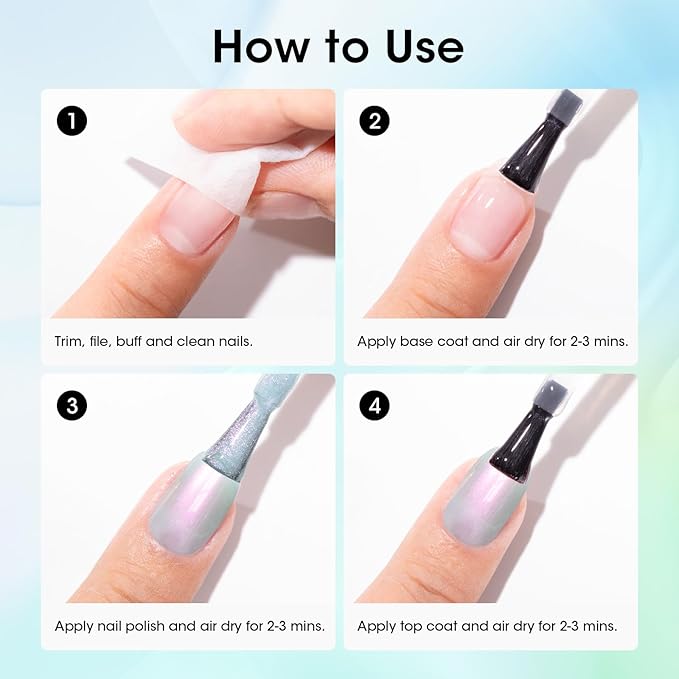 How to Use

1

Trim, file, buff and clean nails.

2

Apply base coat and air dry for 2-3 mins.

3

Apply nail polish and air dry for 2-3 mins.

4

Apply top coat and air dry for 2-3 mins.