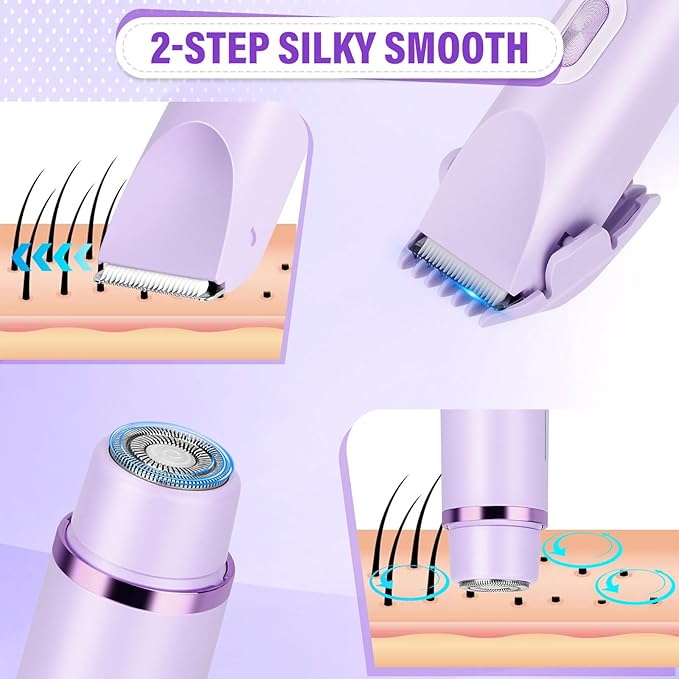 2-STEP SILKY SMOOTH