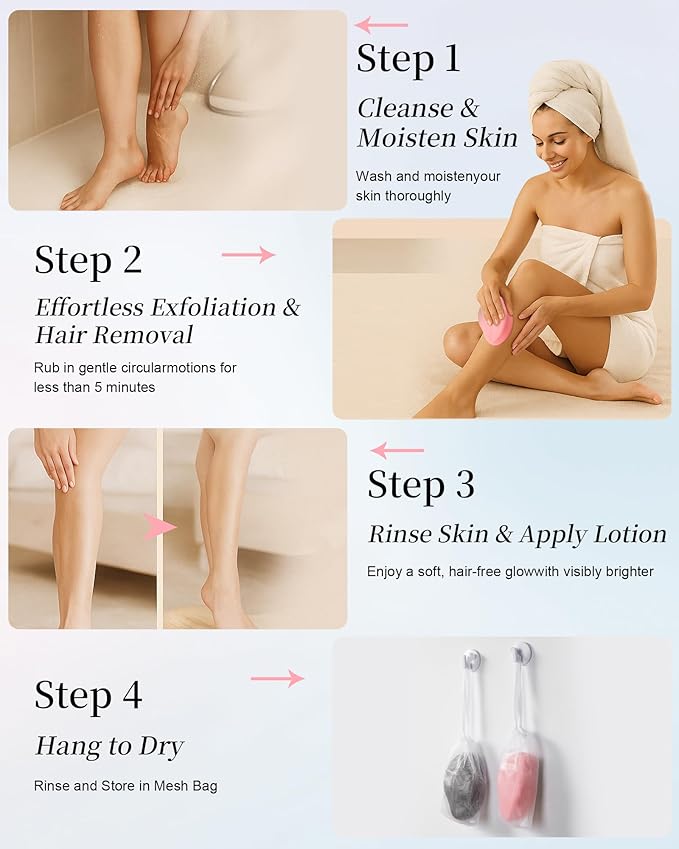 Step 1
Cleanse & Moisten Skin
Wash and moistenyour skin thoroughly

Step 2
Effortless Exfoliation & Hair Removal
Rub in gentle circularmotions for less than 5 minutes

Step 3
Rinse Skin & Apply Lotion
Enjoy a soft, hair-free glowwith visibly brighter

Step 4
Hang to Dry
Rinse and Store in Mesh Bag