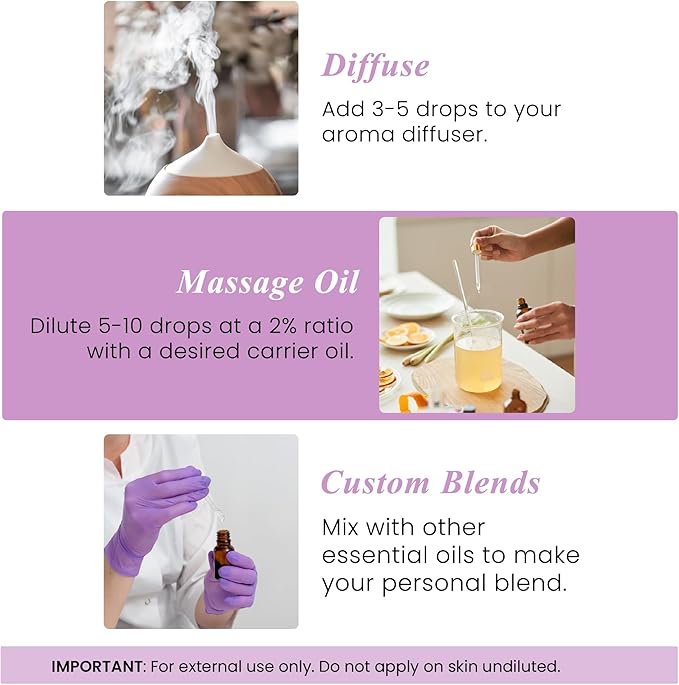 Diffuse

Add 3-5 drops to your aroma diffuser.

Massage Oil

Dilute 5-10 drops at a 2% ratio with a desired carrier oil.

Custom Blends

Mix with other essential oils to make your personal blend.

IMPORTANT: For external use only. Do not apply on skin undiluted.