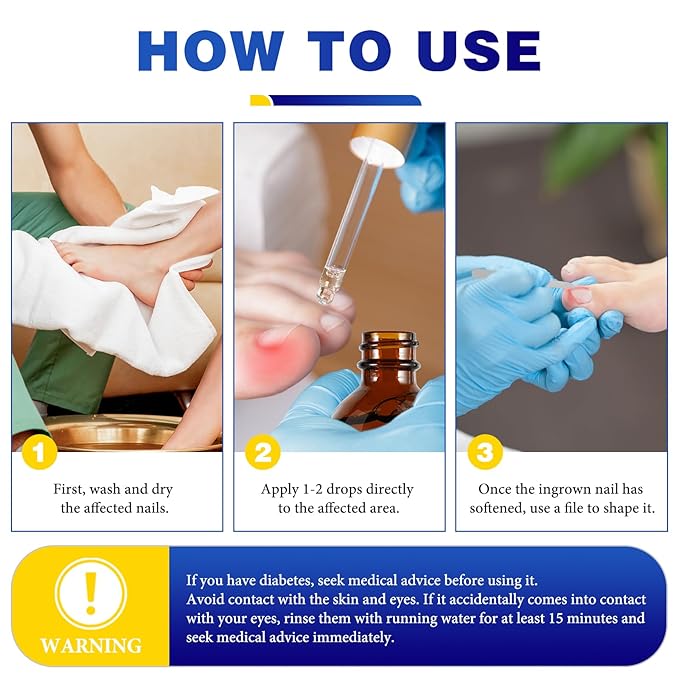 HOW TO USE

1

First, wash and dry the affected nails.

2

Apply 1-2 drops directly to the affected area.

3

Once the ingrown nail has softened, use a file to shape it.

!

WARNING

If you have diabetes, seek medical advice before using it.
Avoid contact with the skin and eyes. If it accidentally comes into contact with your eyes, rinse them with running water for at least 15 minutes and seek medical advice immediately.