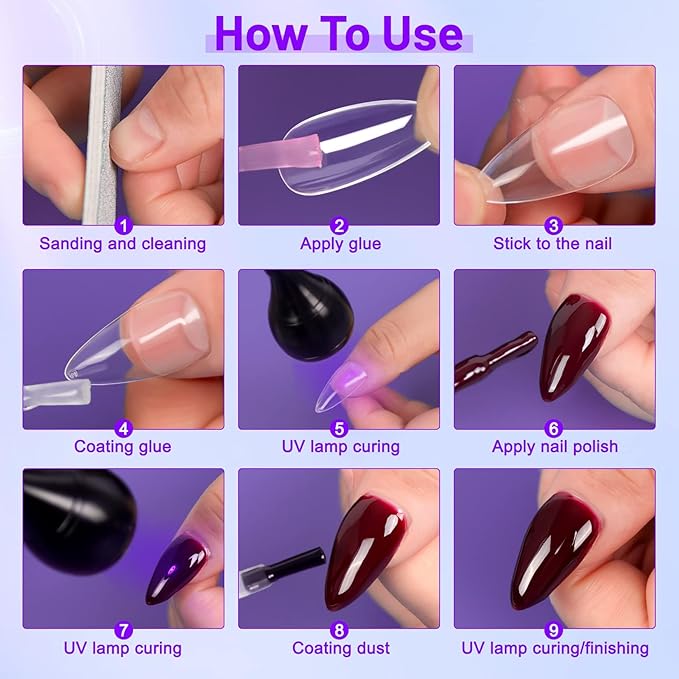 How To Use

1
Sanding and cleaning

2
Apply glue

3
Stick to the nail

4
Coating glue

5
UV lamp curing

6
Apply nail polish

7
UV lamp curing

8
Coating dust

9
UV lamp curing/finishing