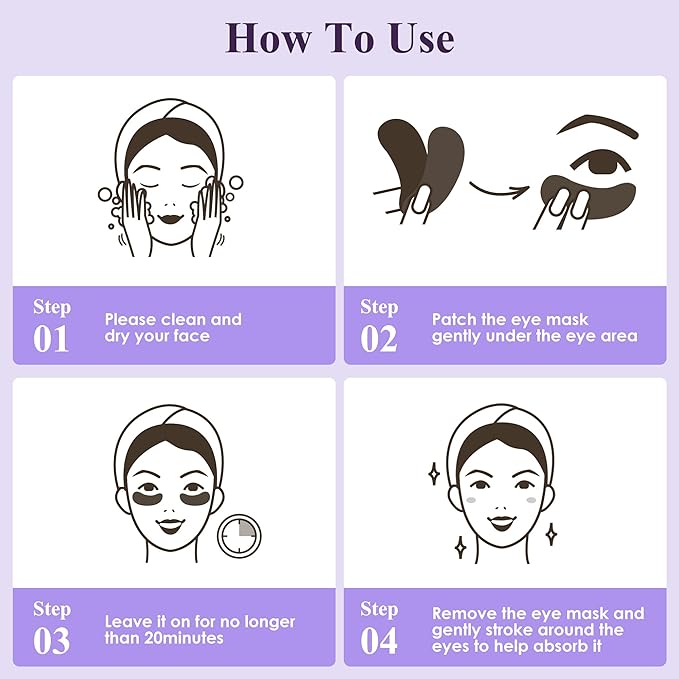 How To Use

Step 01
Please clean and dry your face

Step 02
Patch the eye mask gently under the eye area

Step 03
Leave it on for no longer than 20minutes

Step 04
Remove the eye mask and gently stroke around the eyes to help absorb it