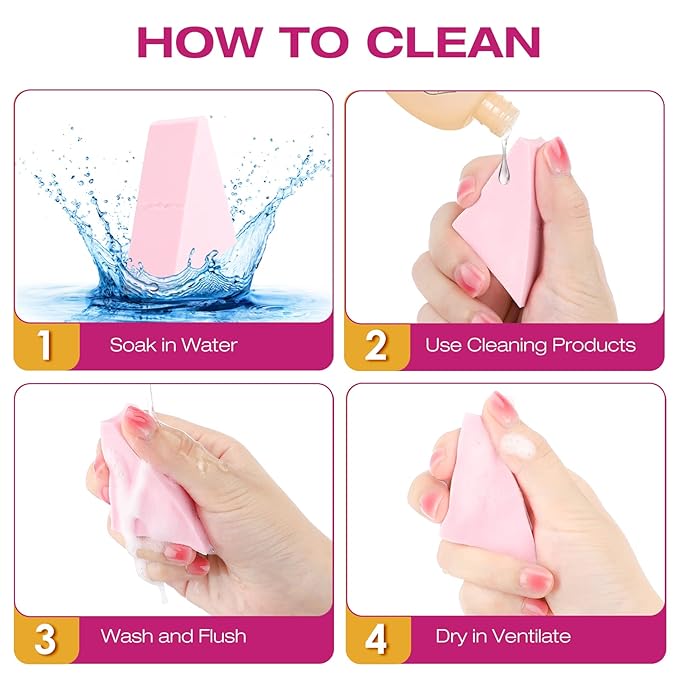 HOW TO CLEAN

1 Soak in Water

2 Use Cleaning Products

3 Wash and Flush

4 Dry in Ventilate