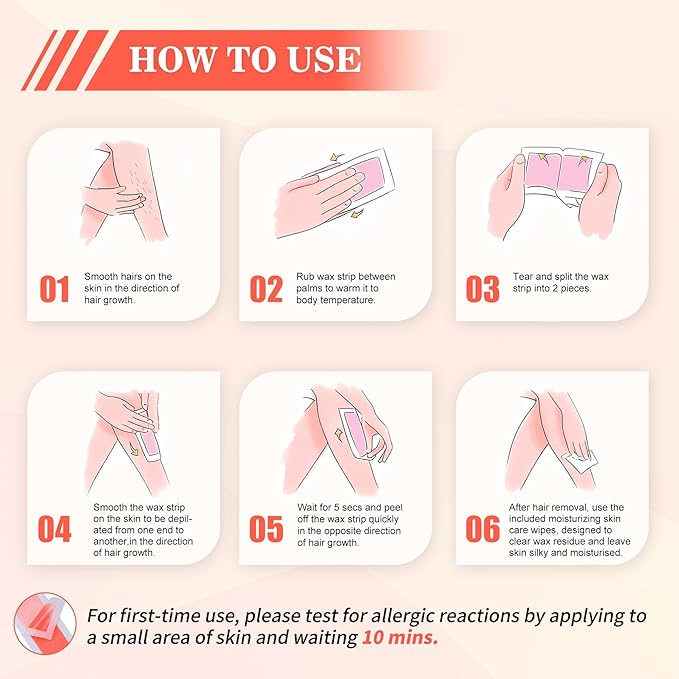 HOW TO USE

01 Smooth hairs on the skin in the direction of hair growth.

02 Rub wax strip between palms to warm it to body temperature.

03 Tear and split the wax strip into 2 pieces.

04 Smooth the wax strip on the skin to be depilated from one end to another,in the direction of hair growth.

05 Wait for 5 secs and peel off the wax strip quickly in the opposite direction of hair growth.

06 After hair removal, use the included moisturizing skin care wipes, designed to clear wax residue and leave skin silky and moisturised.

For first-time use, please test for allergic reactions by applying to a small area of skin and waiting 10 mins.