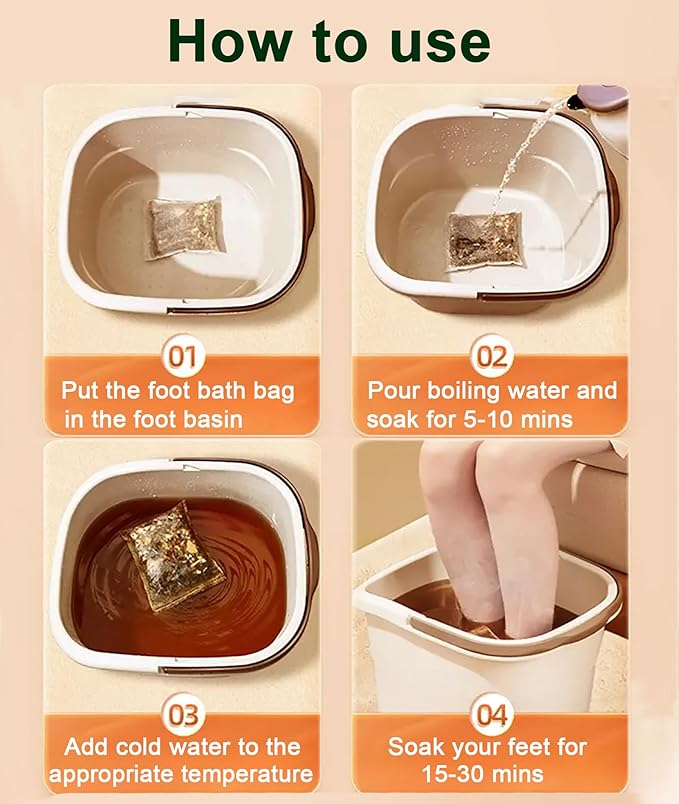 How to use

01
Put the foot bath bag in the foot basin

02
Pour boiling water and soak for 5-10 mins

03
Add cold water to the appropriate temperature

04
Soak your feet for 15-30 mins