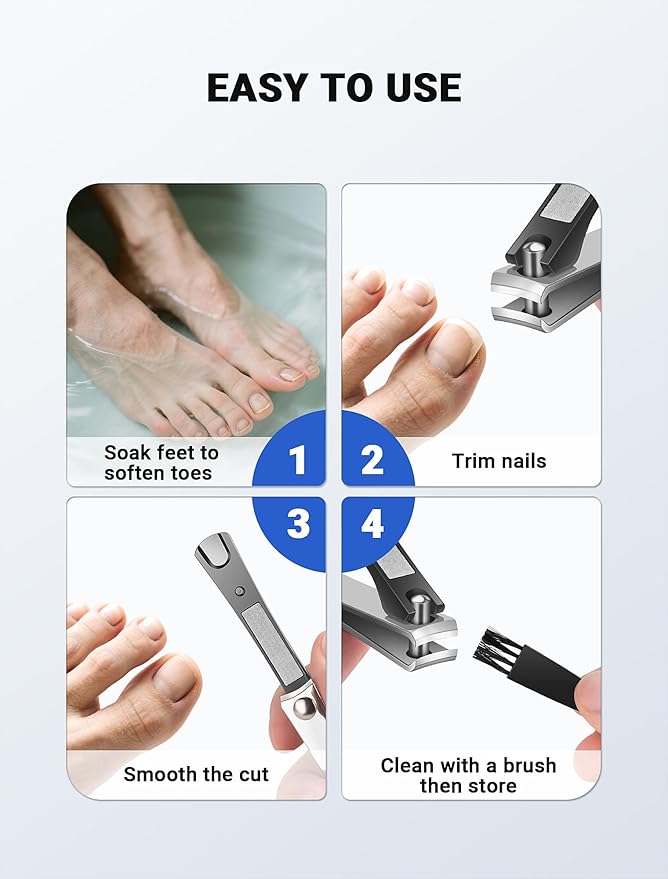 EASY TO USE

Soak feet to soften toes

1

2

Trim nails

3

4

Smooth the cut

Clean with a brush then store