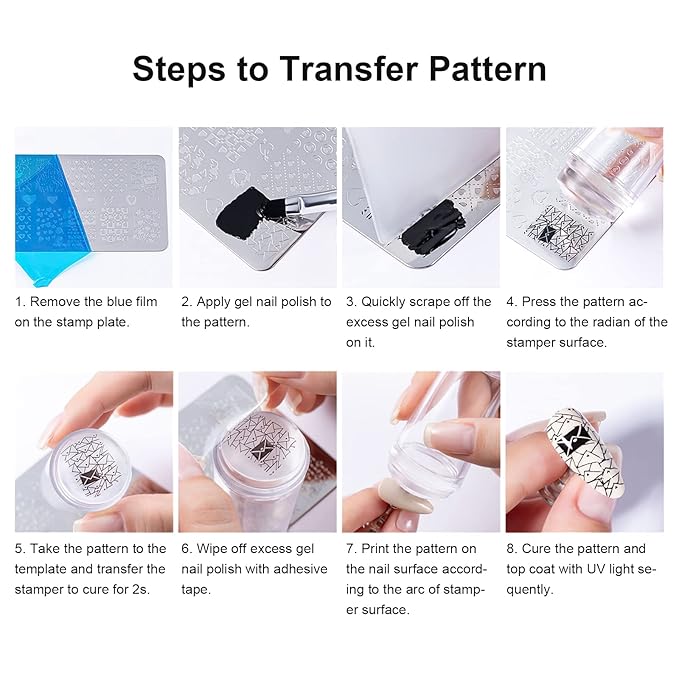 Steps to Transfer Pattern

1. Remove the blue film on the stamp plate.

2. Apply gel nail polish to the pattern.

3. Quickly scrape off the excess gel nail polish on it.

4. Press the pattern according to the radian of the stamper surface.

5. Take the pattern to the template and transfer the stamper to cure for 2s.

6. Wipe off excess gel nail polish with adhesive tape.

7. Print the pattern on the nail surface according to the arc of stamper surface.

8. Cure the pattern and top coat with UV light sequently.