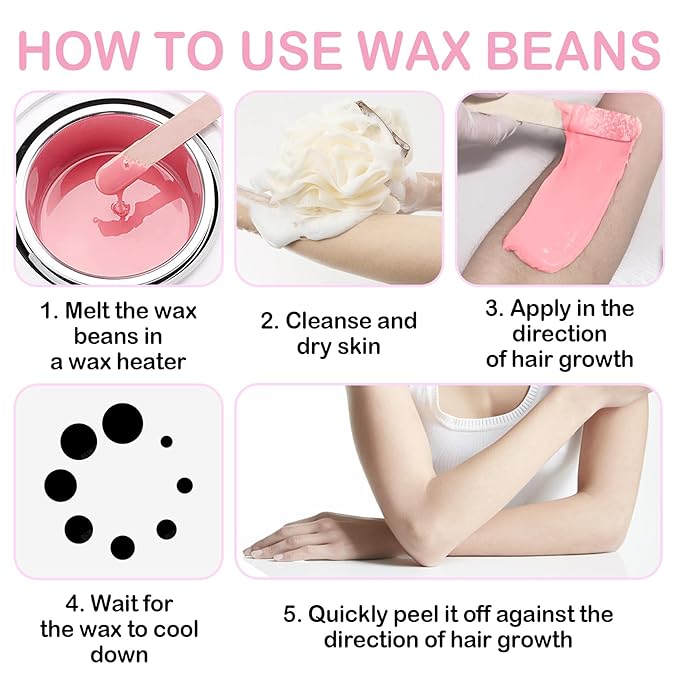 HOW TO USE WAX BEANS

1. Melt the wax beans in a wax heater

2. Cleanse and dry skin

3. Apply in the direction of hair growth

4. Wait for the wax to cool down

5. Quickly peel it off against the direction of hair growth