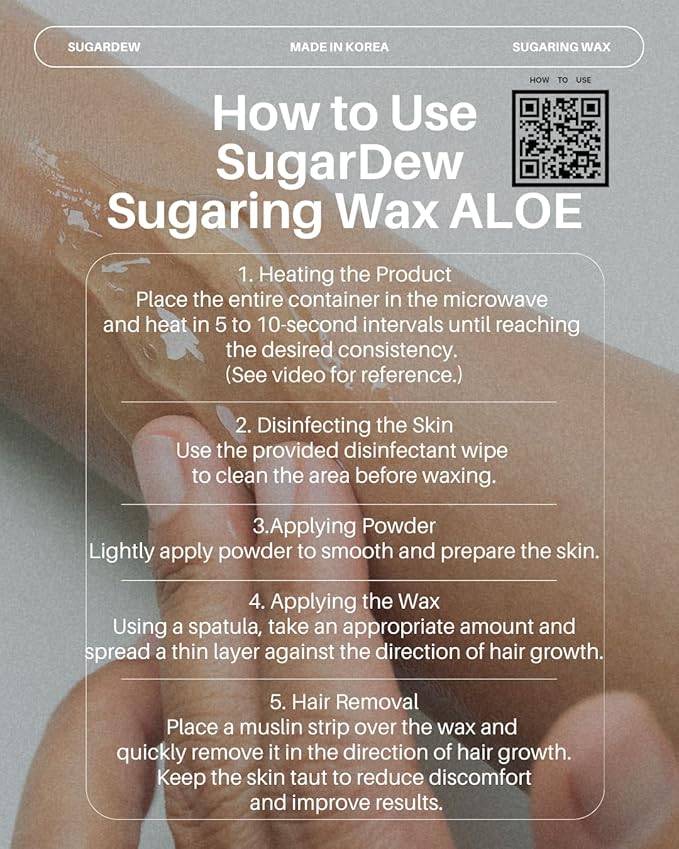 SUGARDEW MADE IN KOREA SUGARING WAX

HOW TO USE

How to Use SugarDew Sugaring Wax ALOE

1. Heating the Product
Place the entire container in the microwave and heat in 5 to 10-second intervals until reaching the desired consistency. (See video for reference.)

2. Disinfecting the Skin
Use the provided disinfectant wipe to clean the area before waxing.

3.Applying Powder
Lightly apply powder to smooth and prepare the skin.

4. Applying the Wax
Using a spatula, take an appropriate amount and spread a thin layer against the direction of hair growth.

5. Hair Removal
Place a muslin strip over the wax and quickly remove it in the direction of hair growth. Keep the skin taut to reduce discomfort and improve results.