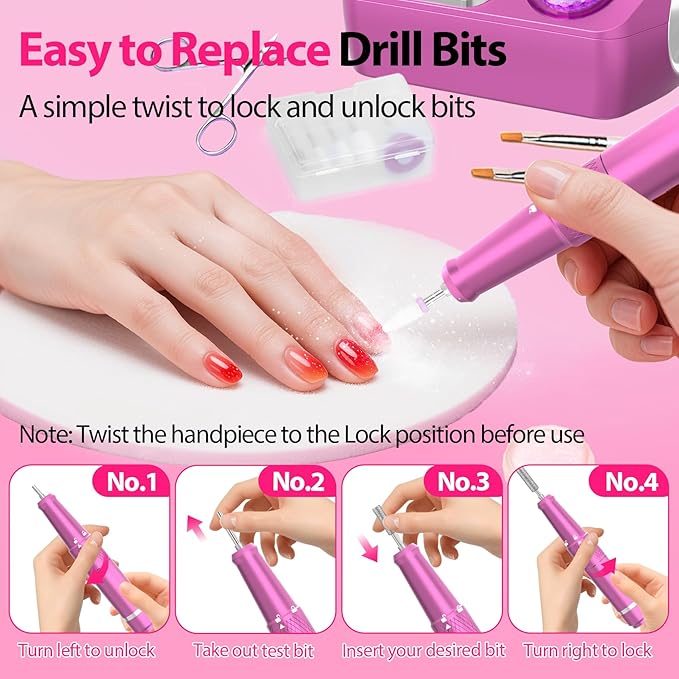 Easy to Replace Drill Bits

A simple twist to lock and unlock bits

Note: Twist the handpiece to the Lock position before use

No.1

Turn left to unlock

No.2

Take out test bit

No.3

Insert your desired bit

No.4

Turn right to lock