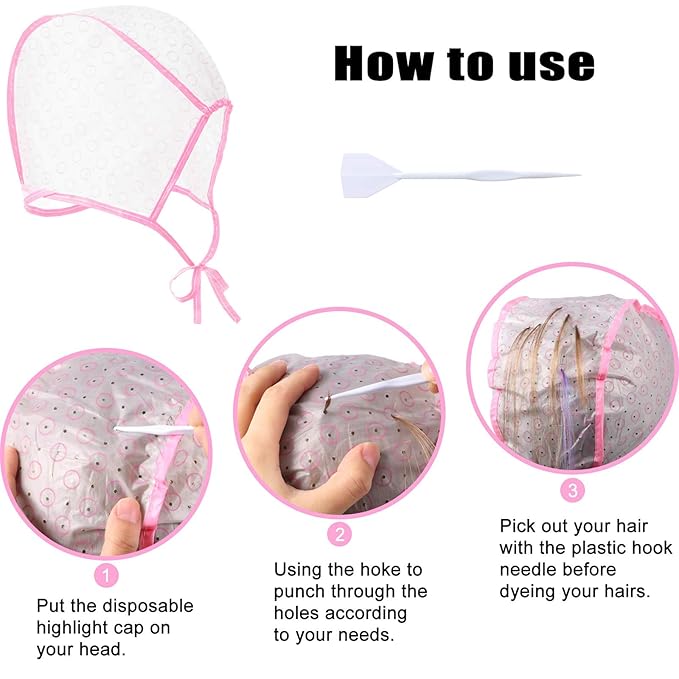 How to use

1
Put the disposable highlight cap on your head.

2
Using the hoke to punch through the holes according to your needs.

3
Pick out your hair with the plastic hook needle before dyeing your hairs.