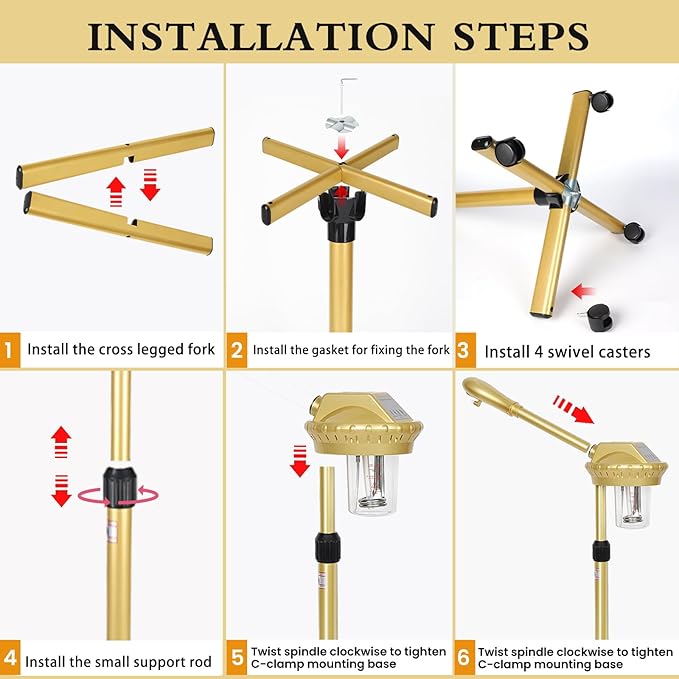 INSTALLATION STEPS

1 Install the cross legged fork

2 Install the gasket for fixing the fork

3 Install 4 swivel casters

4 Install the small support rod

5 Twist spindle clockwise to tighten C-clamp mounting base

6 Twist spindle clockwise to tighten C-clamp mounting base