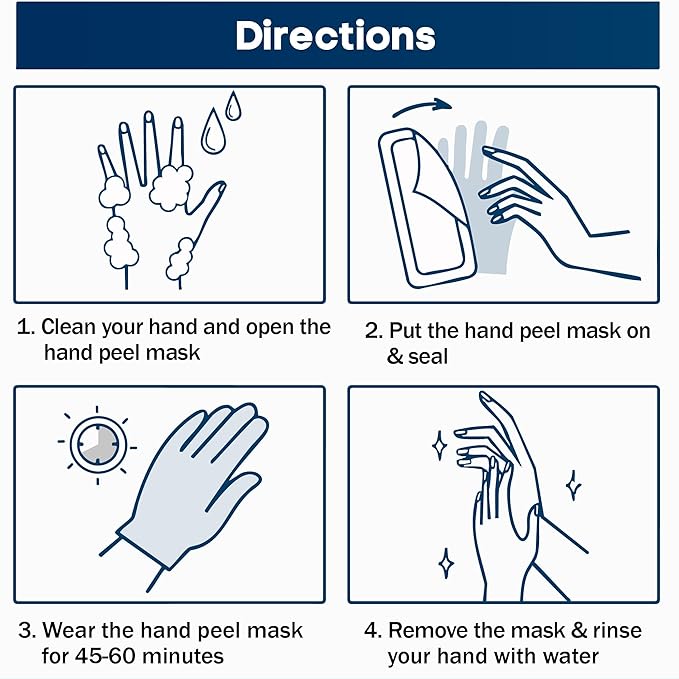 Directions

1. Clean your hand and open the hand peel mask

2. Put the hand peel mask on & seal

3. Wear the hand peel mask for 45-60 minutes

4. Remove the mask & rinse your hand with water