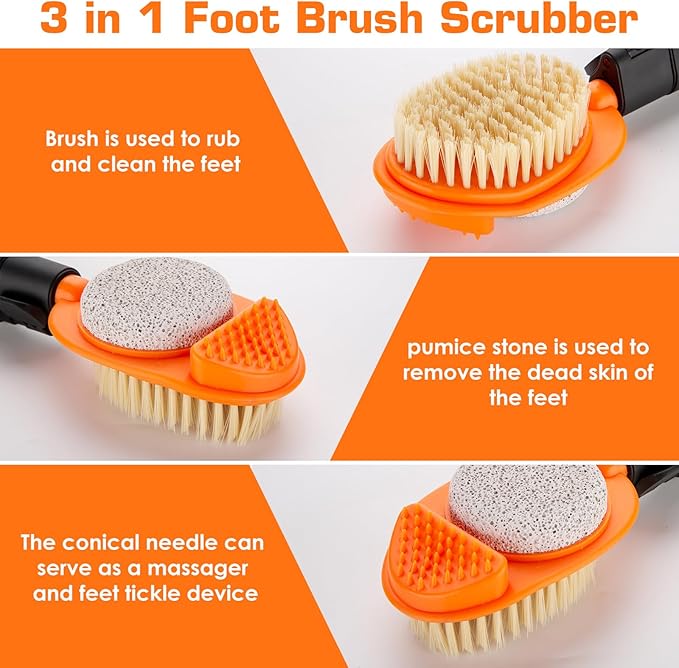 3 in 1 Foot Brush Scrubber

Brush is used to rub and clean the feet

pumice stone is used to remove the dead skin of the feet

The conical needle can serve as a massager and feet tickle device