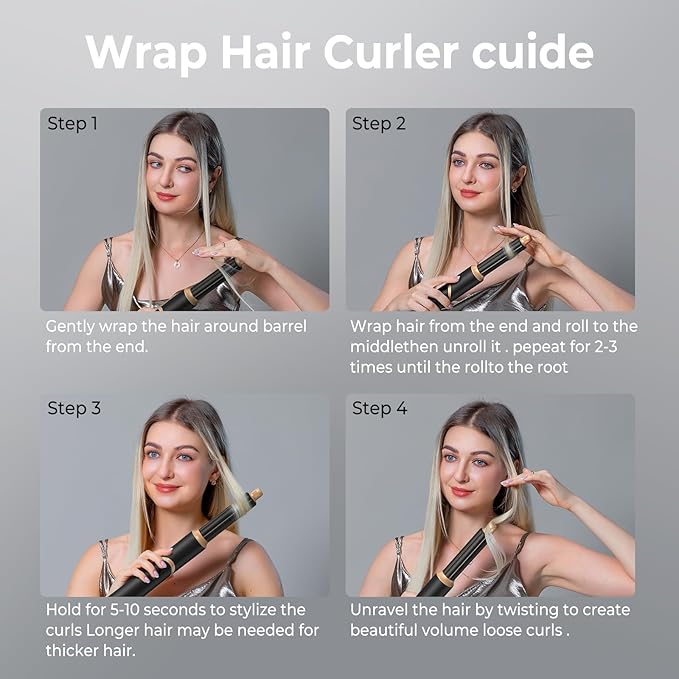 Wrap Hair Curler cuide

Step 1

Gently wrap the hair around barrel from the end.

Step 2

Wrap hair from the end and roll to the middlethen unroll it . pepeat for 2-3 times until the rollto the root

Step 3

Hold for 5-10 seconds to stylize the curls Longer hair may be needed for thicker hair.

Step 4

Unravel the hair by twisting to create beautiful volume loose curls .