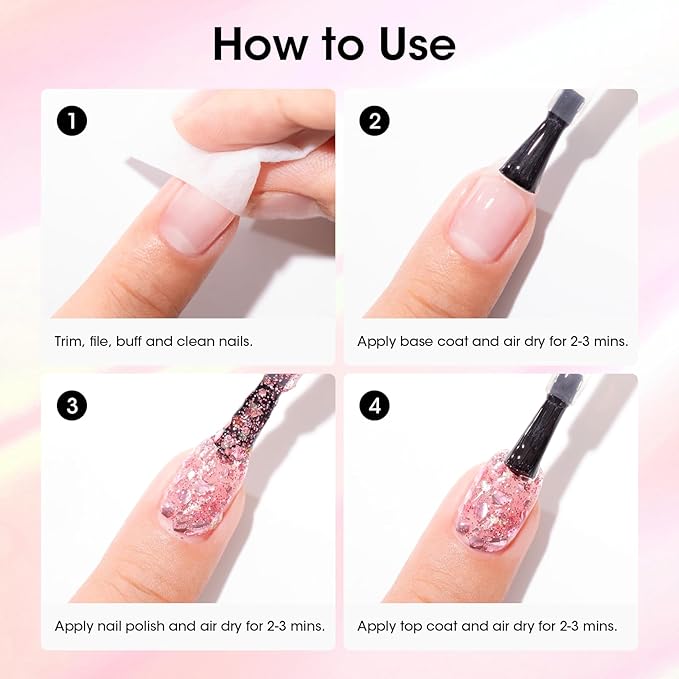 How to Use

1

Trim, file, buff and clean nails.

2

Apply base coat and air dry for 2-3 mins.

3

Apply nail polish and air dry for 2-3 mins.

4

Apply top coat and air dry for 2-3 mins.