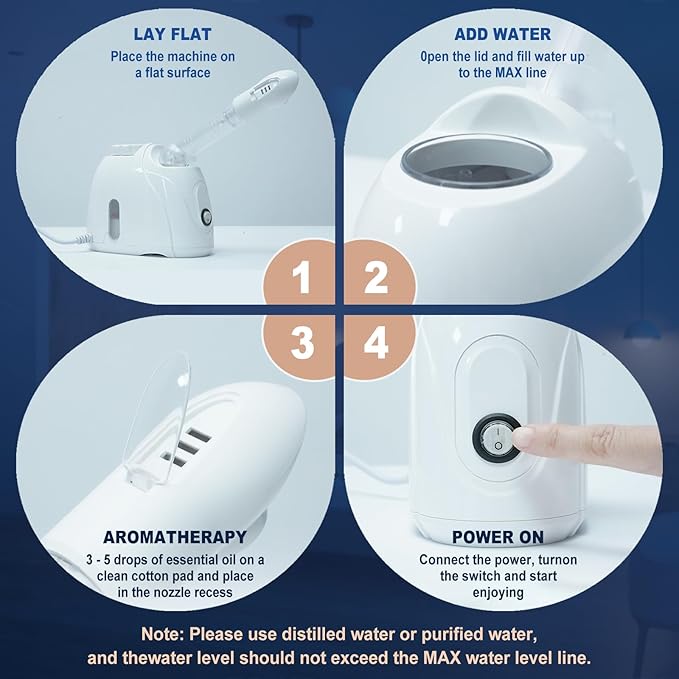 LAY FLAT
Place the machine on a flat surface

ADD WATER
0pen the lid and fill water up to the MAX line

1

2

3

4

AROMATHERAPY
3 - 5 drops of essential oil on a clean cotton pad and place in the nozzle recess

POWER ON
Connect the power, turnon the switch and start enjoying

Note: Please use distilled water or purified water, and thewater level should not exceed the MAX water level line.