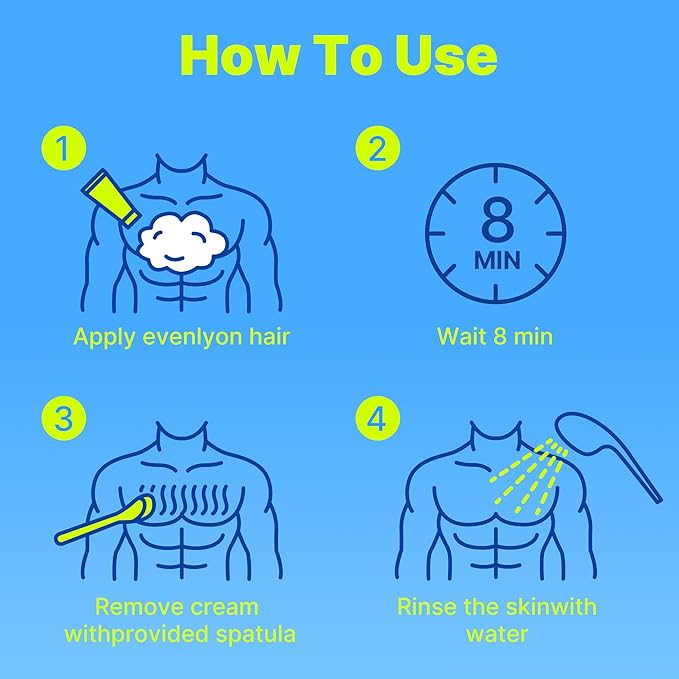 How To Use

1

Apply evenlyon hair

2

8
MIN

Wait 8 min

3

Remove cream withprovided spatula

4

Rinse the skinwith water