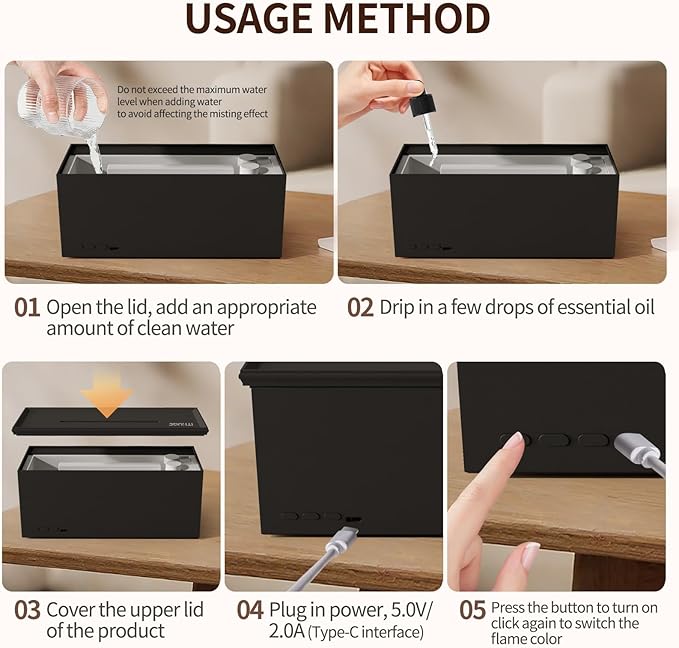 USAGE METHOD

Do not exceed the maximum water level when adding water to avoid affecting the misting effect

01 Open the lid, add an appropriate amount of clean water

02 Drip in a few drops of essential oil

03 Cover the upper lid of the product

04 Plug in power, 5.0V/ 2.0A (Type-C interface)

05 Press the button to turn on click again to switch the flame color