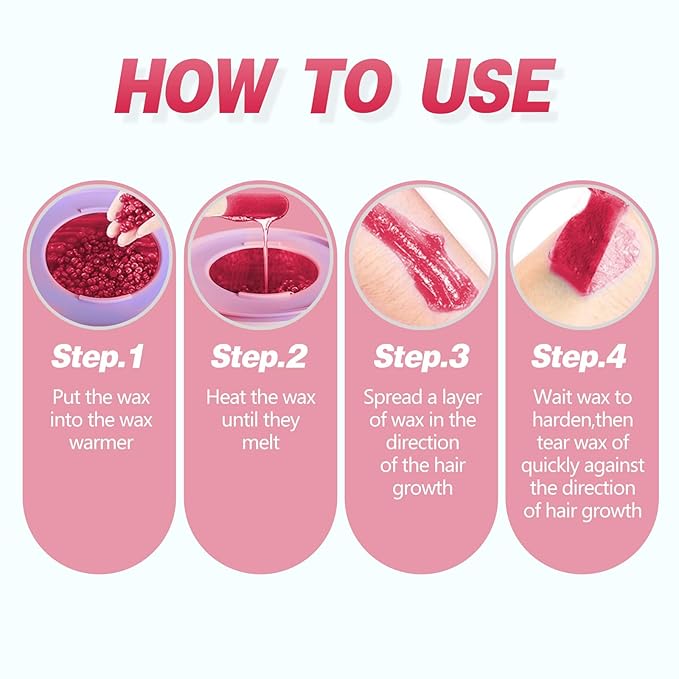 HOW TO USE

Step.1

Put the wax into the wax warmer

Step.2

Heat the wax until they melt

Step.3

Spread a layer of wax in the direction of the hair growth

Step.4

Wait wax to harden,then tear wax of quickly against the direction of hair growth