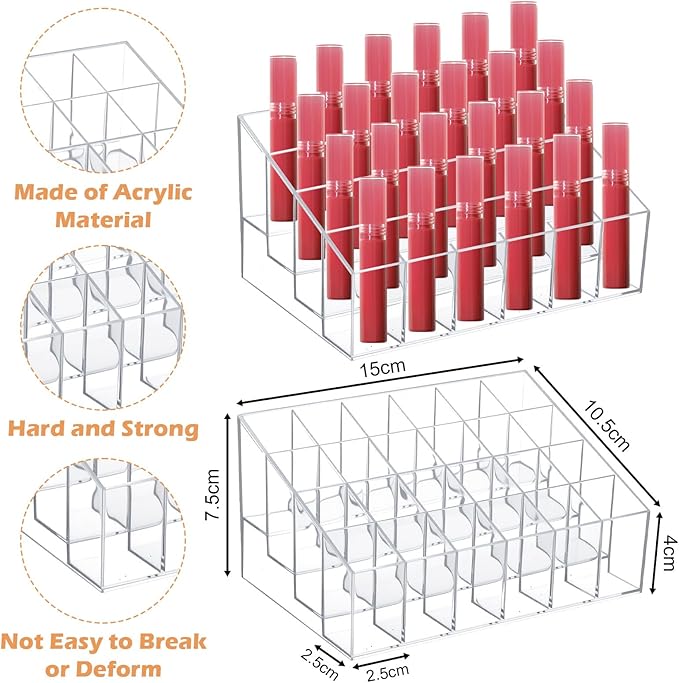 Made of Acrylic Material

Hard and Strong

Not Easy to Break or Deform

15cm

10.5cm

7.5cm

4cm

2.5cm

2.5cm