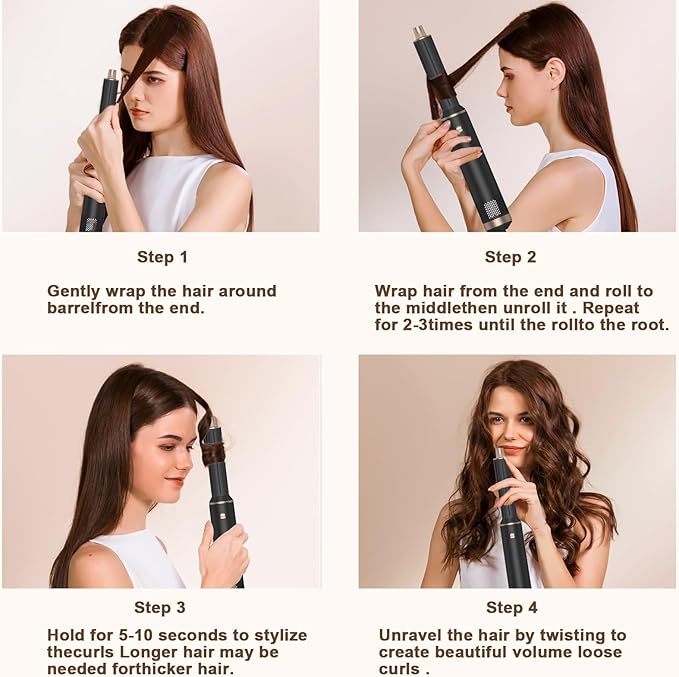 Step 1

Gently wrap the hair around barrelfrom the end.

Step 2

Wrap hair from the end and roll to the middlethen unroll it . Repeat for 2-3times until the rollto the root.

Step 3

Hold for 5-10 seconds to stylize thecurls Longer hair may be needed forthicker hair.

Step 4

Unravel the hair by twisting to create beautiful volume loose curls .