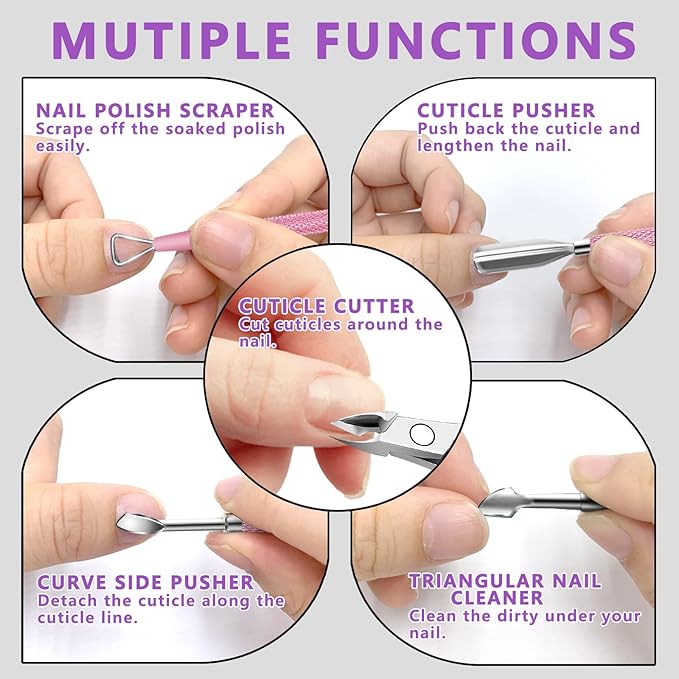 MUTIPLE FUNCTIONS

NAIL POLISH SCRAPER
Scrape off the soaked polish easily.

CUTICLE PUSHER
Push back the cuticle and lengthen the nail.

CUTICLE CUTTER
Cut cuticles around the nail.

CURVE SIDE PUSHER
Detach the cuticle along the cuticle line.

TRIANGULAR NAIL CLEANER
Clean the dirty under your nail.