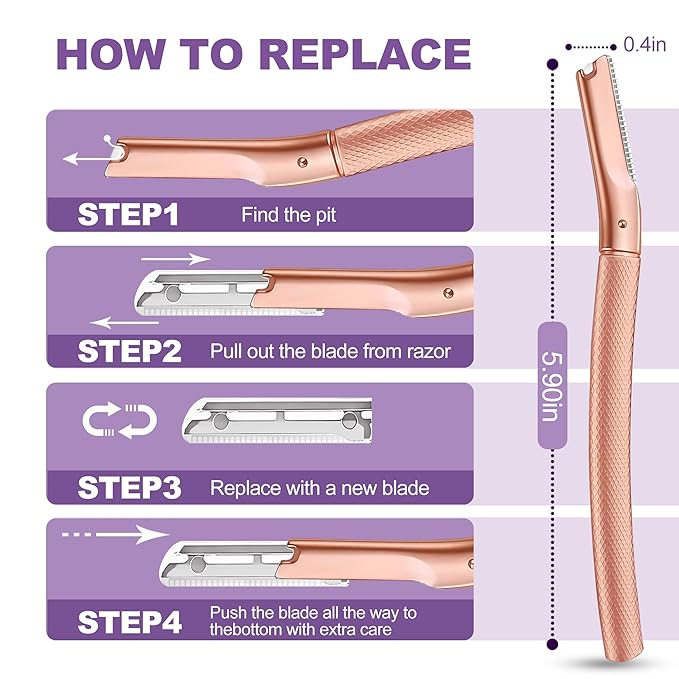 HOW TO REPLACE

STEP1 Find the pit

STEP2 Pull out the blade from razor

STEP3 Replace with a new blade

STEP4 Push the blade all the way to thebottom with extra care

0.4in

5.90in