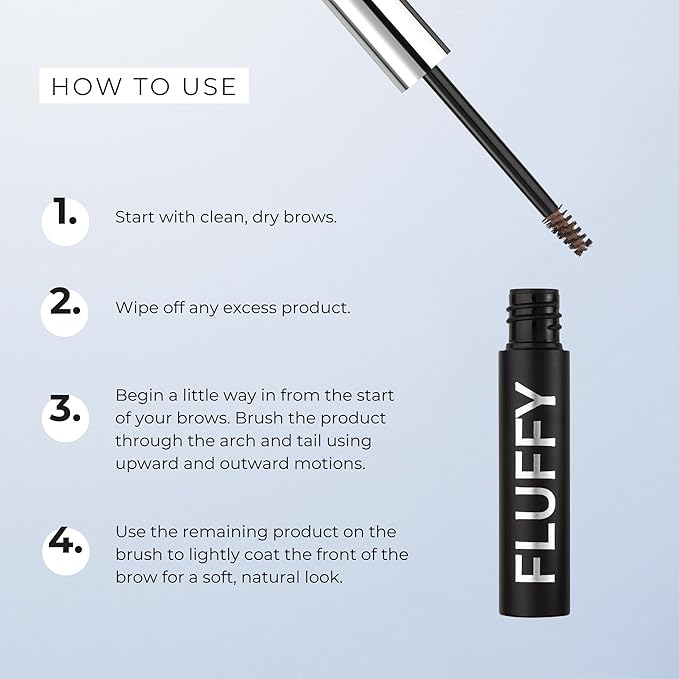 HOW TO USE

1. Start with clean, dry brows.

2. Wipe off any excess product.

3. Begin a little way in from the start of your brows. Brush the product through the arch and tail using upward and outward motions.

4. Use the remaining product on the brush to lightly coat the front of the brow for a soft, natural look.

FLUFFY