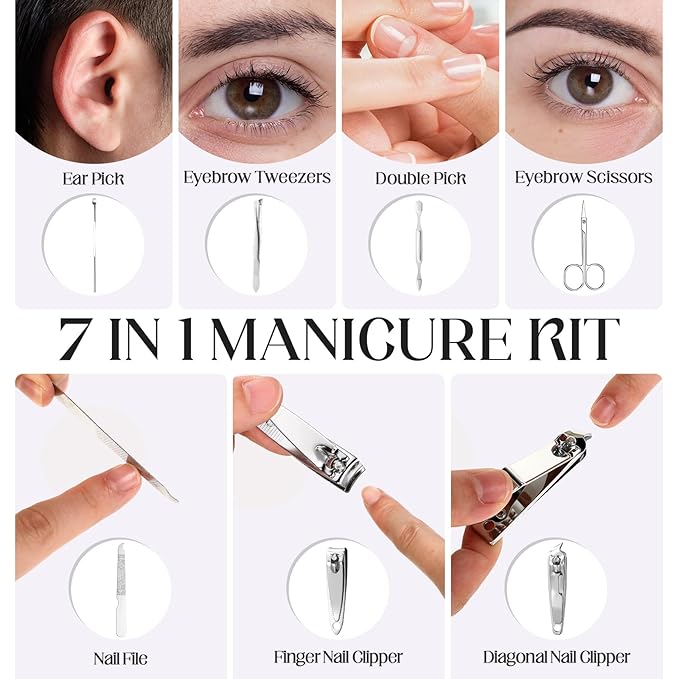 Ear Pick

Eyebrow Tweezers

Double Pick

Eyebrow Scissors

7 IN 1 MANICURE KIT

Nail File

Finger Nail Clipper

Diagonal Nail Clipper