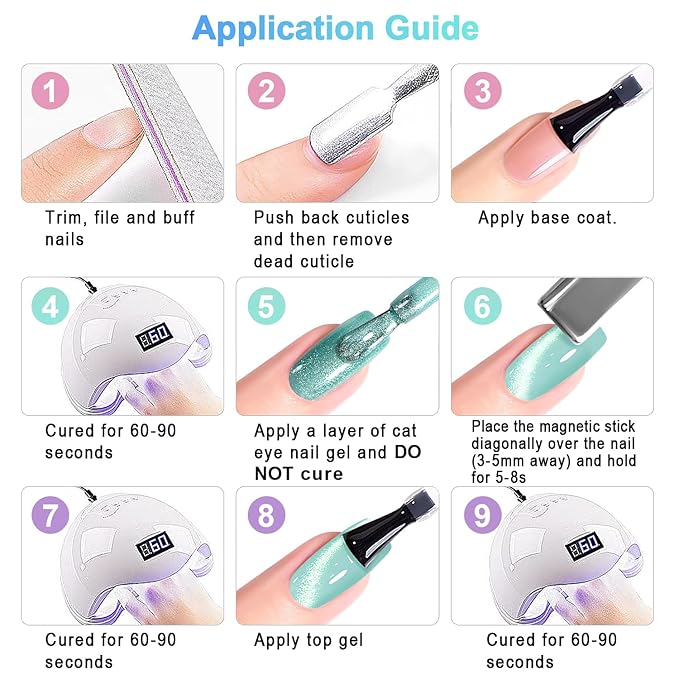 Application Guide

1
Trim, file and buff nails

2
Push back cuticles and then remove dead cuticle

3
Apply base coat.

4
60
Cured for 60-90 seconds

5
Apply a layer of cat eye nail gel and DO NOT cure

6
Place the magnetic stick diagonally over the nail (3-5mm away) and hold for 5-8s

7
60
Cured for 60-90 seconds

8
Apply top gel

9
60
Cured for 60-90 seconds