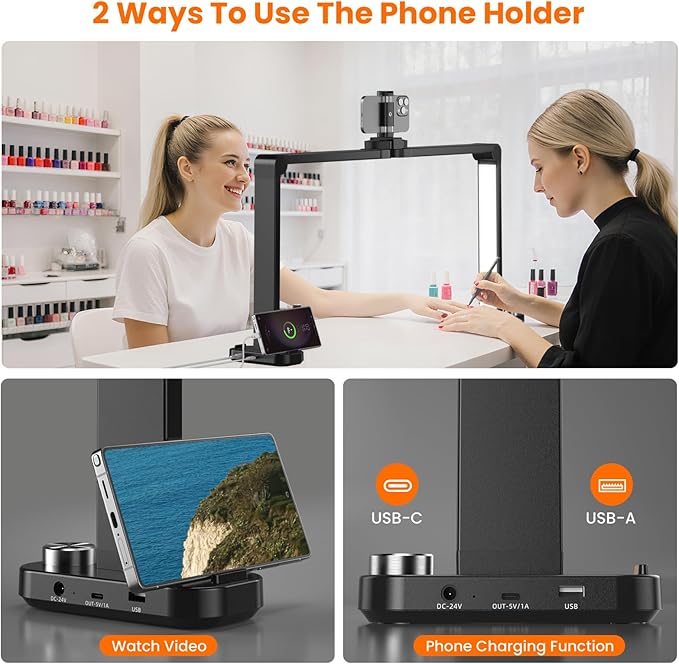 2 Ways To Use The Phone Holder

DC-24V
OUT-5V/1A
USB

Watch Video

USB-C
USB-A

DC-24V
OUT-5V/1A
USB

Phone Charging Function