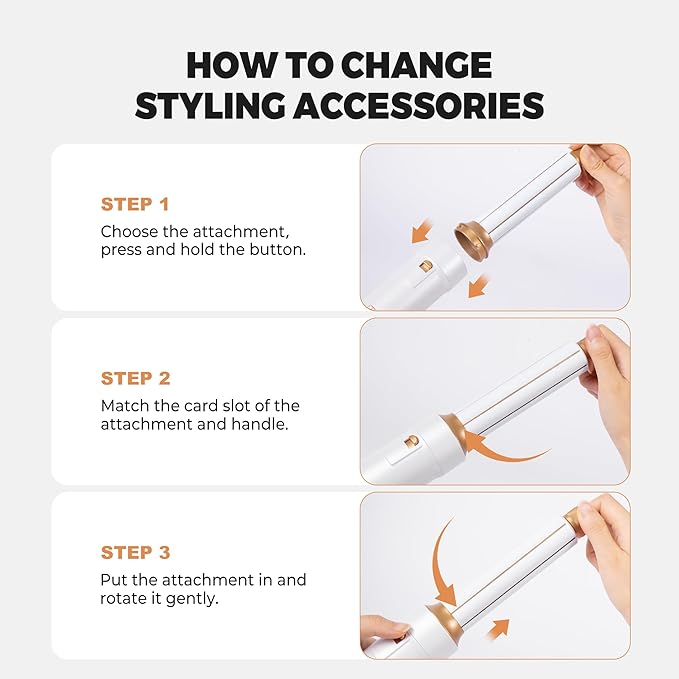 HOW TO CHANGE STYLING ACCESSORIES

STEP 1
Choose the attachment, press and hold the button.

STEP 2
Match the card slot of the attachment and handle.

STEP 3
Put the attachment in and rotate it gently.