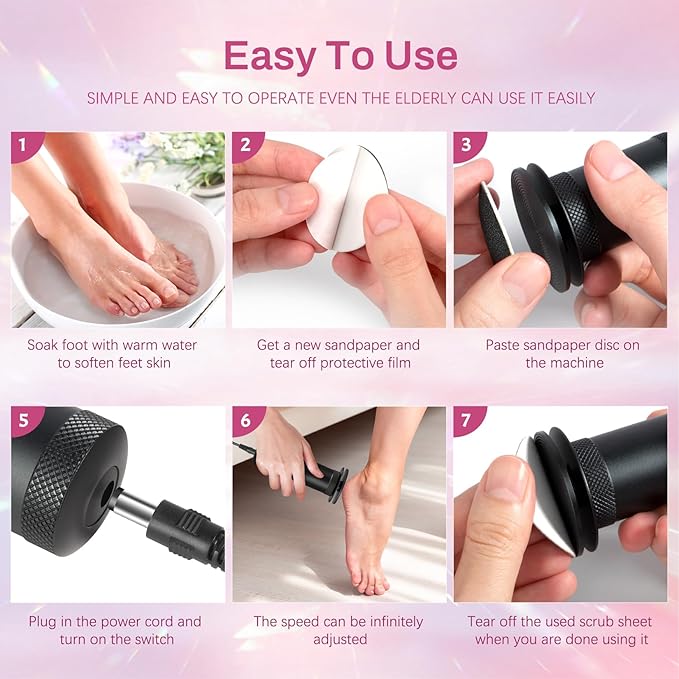 Easy To Use

SIMPLE AND EASY TO OPERATE EVEN THE ELDERLY CAN USE IT EASILY

1

Soak foot with warm water to soften feet skin

2

Get a new sandpaper and tear off protective film

3

Paste sandpaper disc on the machine

5

Plug in the power cord and turn on the switch

6

The speed can be infinitely adjusted

7

Tear off the used scrub sheet when you are done using it