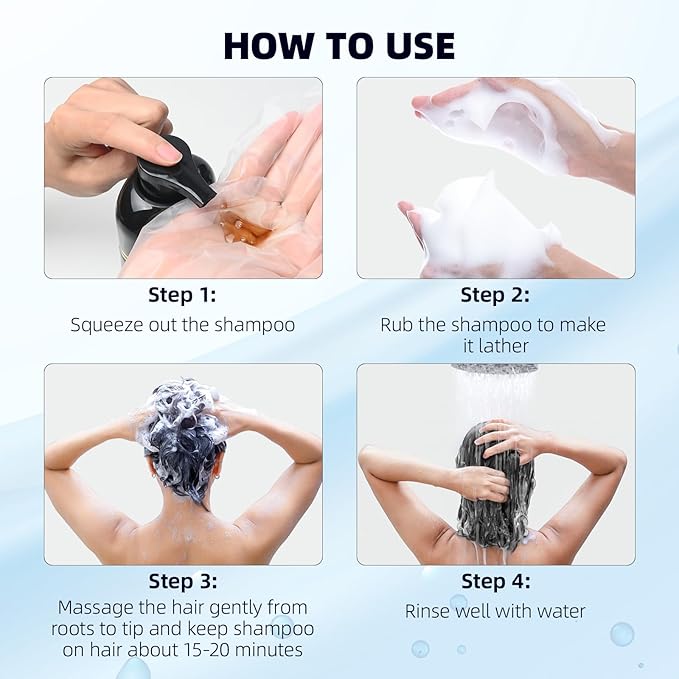 HOW TO USE

Step 1:
Squeeze out the shampoo

Step 2:
Rub the shampoo to make it lather

Step 3:
Massage the hair gently from roots to tip and keep shampoo on hair about 15-20 minutes

Step 4:
Rinse well with water